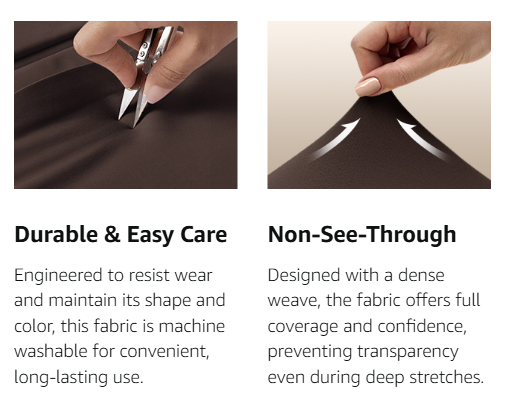 Durable & Easy Care

Engineered to resist wear and maintain its shape and color, this fabric is machine washable for convenient, long-lasting use.

Non-See-Through

Designed with a dense weave, the fabric offers full coverage and confidence, preventing transparency even during deep stretches.